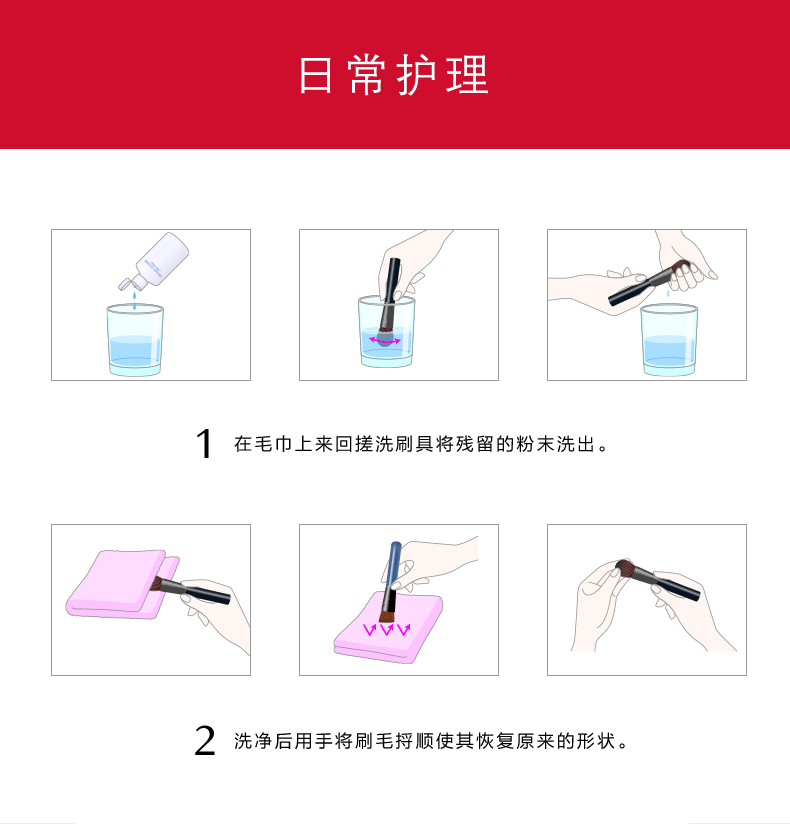 日常护理

1 在毛巾上来回搓洗刷具将残留的粉末洗出。

2 洗净后用手将刷毛捋顺使其恢复原来的形状。